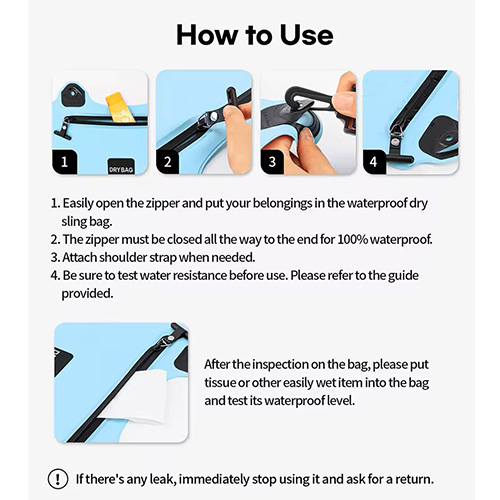 How to Use

1

DRY BAG

2

3

4

1. Easily open the zipper and put your belongings in the waterproof dry sling bag.
2. The zipper must be closed all the way to the end for 100% waterproof.
3. Attach shoulder strap when needed.
4. Be sure to test water resistance before use. Please refer to the guide provided.

After the inspection on the bag, please put tissue or other easily wet item into the bag and test its waterproof level.

! If there's any leak, immediately stop using it and ask for a return.